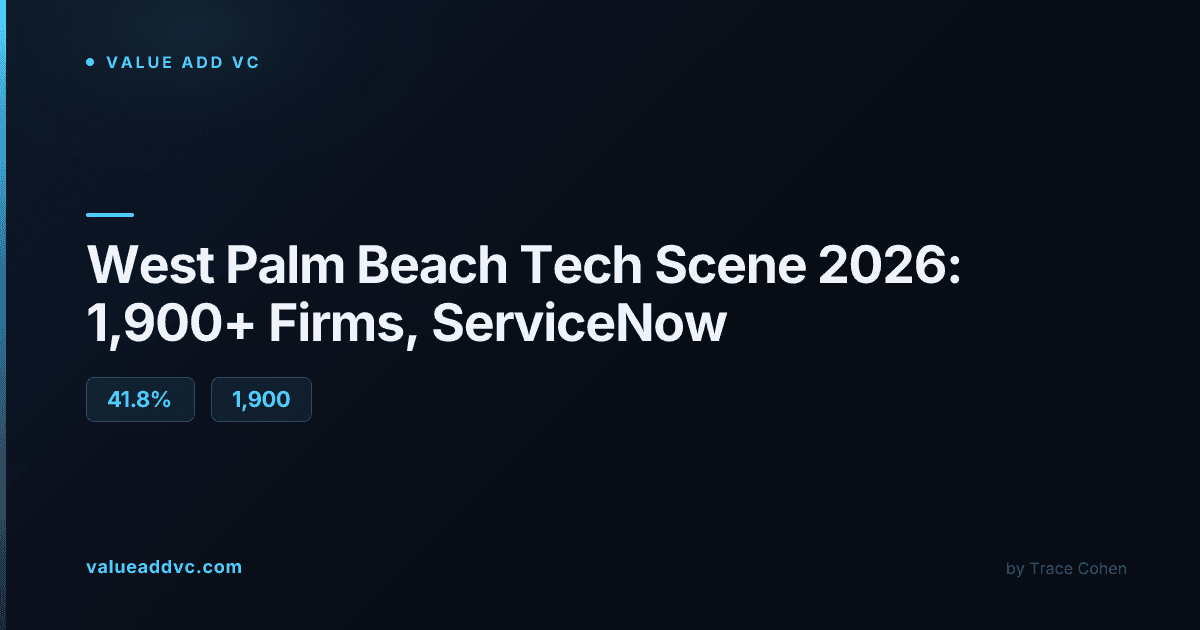 VALUE ADD VC

West Palm Beach Tech Scene 2026: 1,900+ Firms, ServiceNow

41.8%

1,900

valueaddvc.com

by Trace Cohen